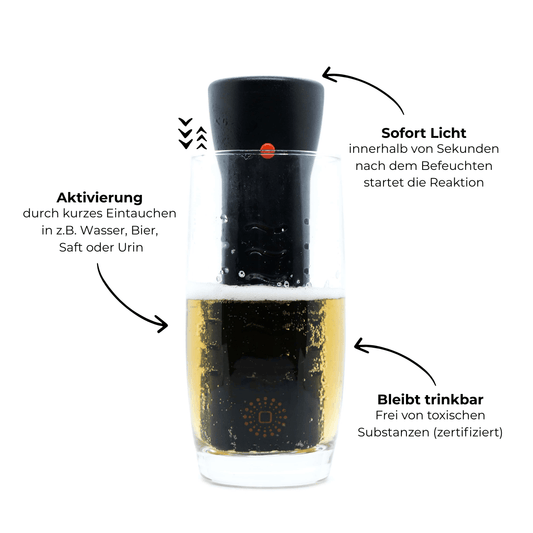 Sofort Licht
innerhalb von Sekunden nach dem Befeuchten startet die Reaktion

Aktivierung
durch kurzes Eintauchen in z.B. Wasser, Bier, Saft oder Urin

Bleibt trinkbar
Frei von toxischen Substanzen (zertifiziert)